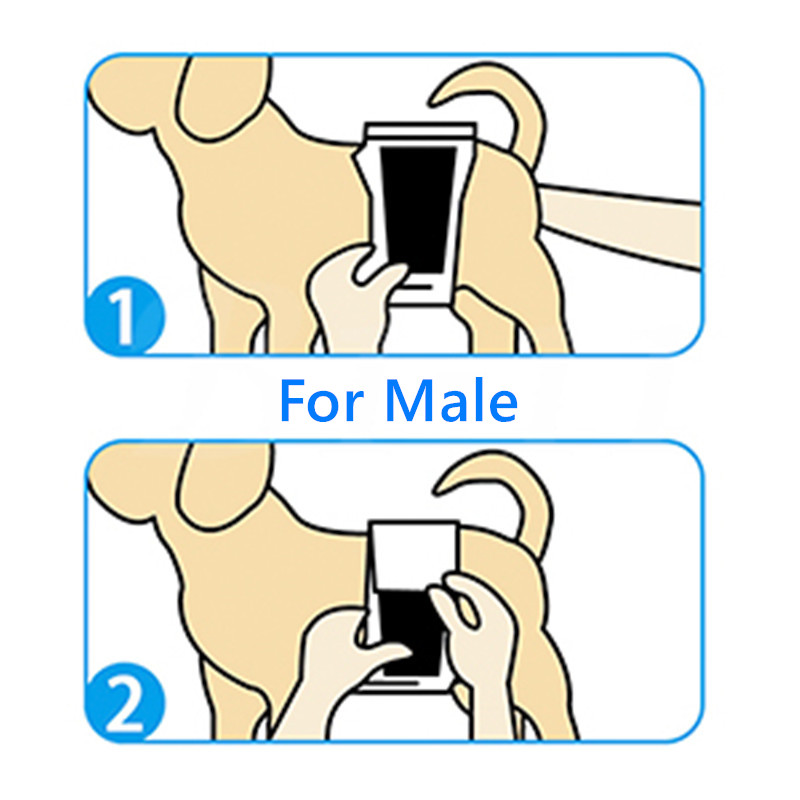 1

For Male

2