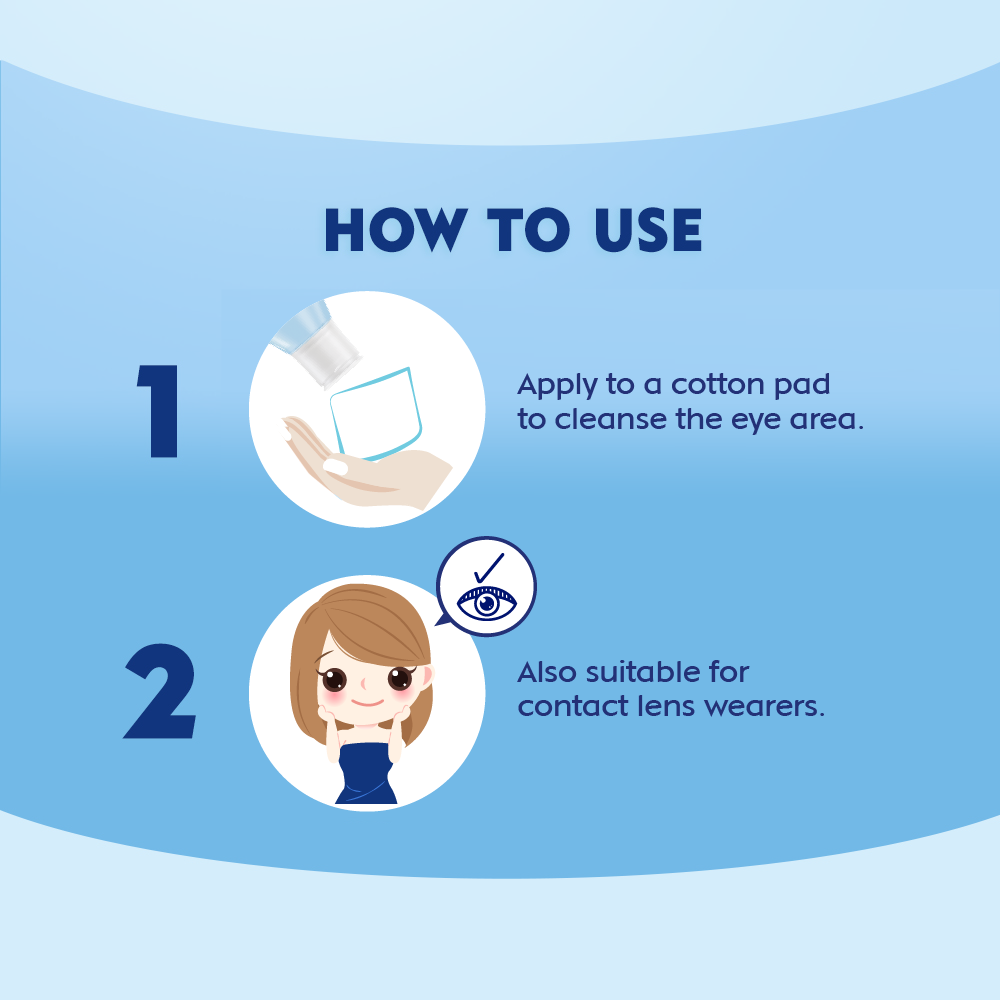 HOW TO USE

1

Apply to a cotton pad to cleanse the eye area.

2

Also suitable for contact lens wearers.